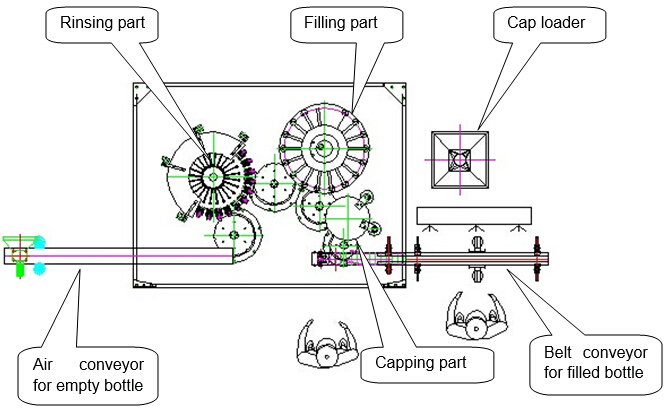 Rinsing part

Filling part

Cap loader

Air conveyor for empty bottle

Capping part

Belt conveyor for filled bottle